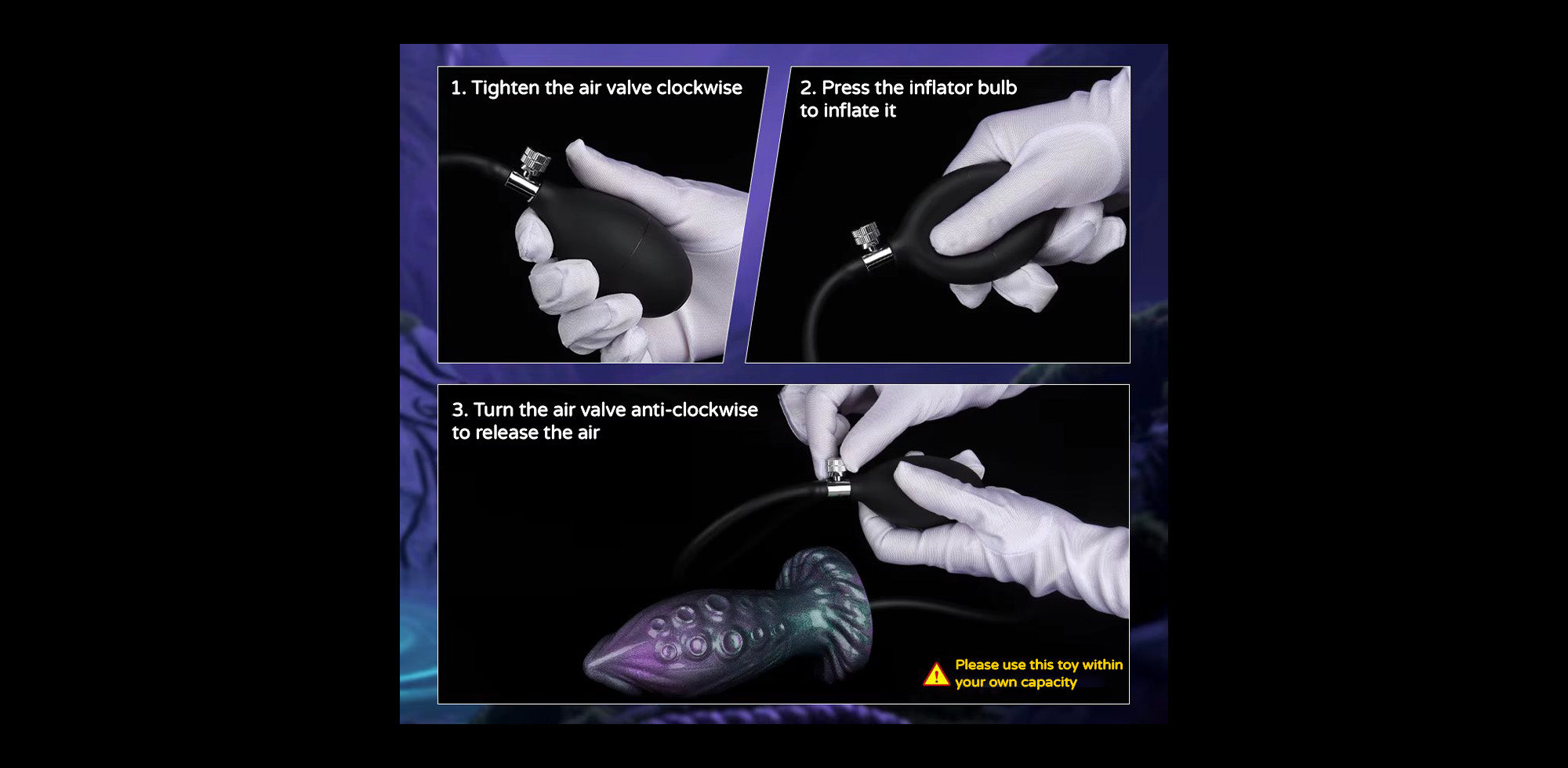 1. Tighten the air valve clockwise

2. Press the inflator bulb to inflate it

3. Turn the air valve anti-clockwise to release the air

Please use this toy within your own capacity